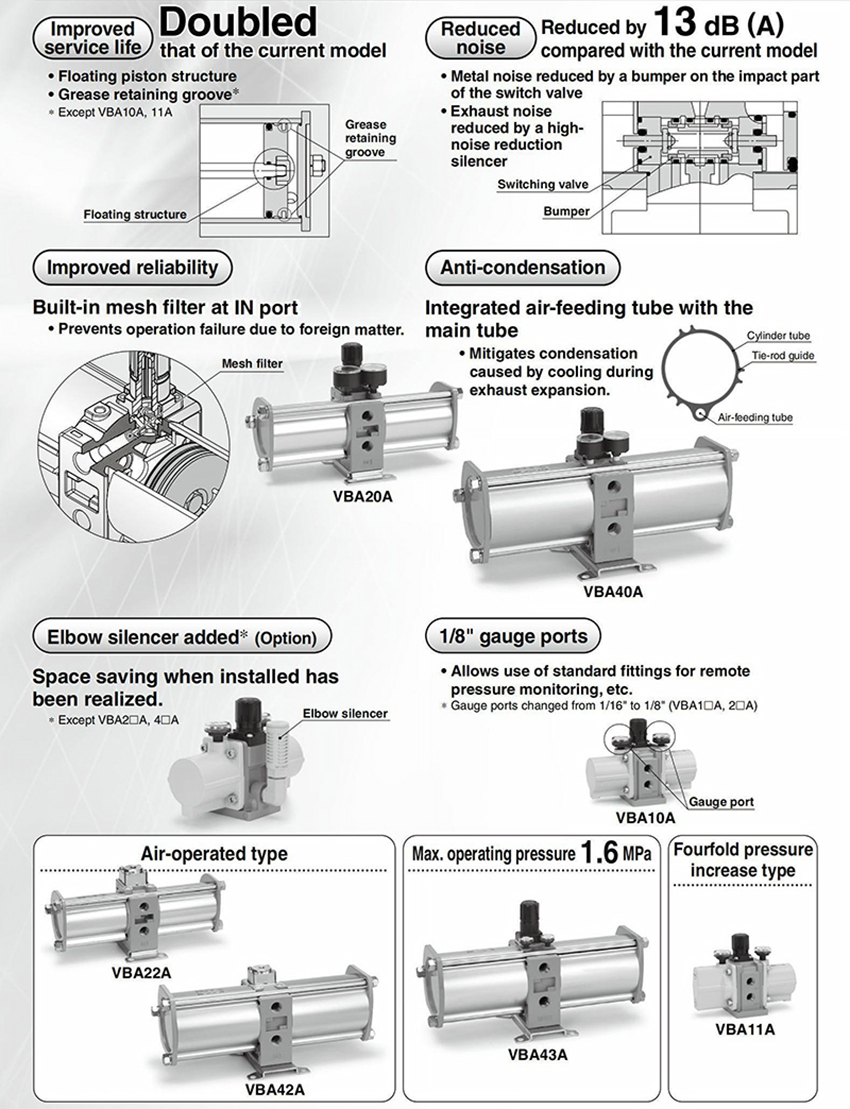 Improved service life Doubled that of the current model

• Floating piston structure
• Grease retaining groove*
* Except VBA10A, 11A

Grease retaining groove

Floating structure

Reduced noise Reduced by 13 dB (A) compared with the current model

• Metal noise reduced by a bumper on the impact part of the switch valve
• Exhaust noise reduced by a high-noise reduction silencer

Switching valve

Bumper

Improved reliability

Built-in mesh filter at IN port
• Prevents operation failure due to foreign matter.

Mesh filter

VBA20A

Anti-condensation

Integrated air-feeding tube with the main tube
• Mitigates condensation caused by cooling during exhaust expansion.

Cylinder tube

Tie-rod guide

Air-feeding tube

VBA40A

Elbow silencer added* (Option)

Space saving when installed has been realized.
* Except VBA2□A, 4□A

Elbow silencer

1/8" gauge ports

• Allows use of standard fittings for remote pressure monitoring, etc.
* Gauge ports changed from 1/16" to 1/8" (VBA1□A, 2□A)

Gauge port

VBA10A

Air-operated type

VBA22A

VBA42A

Max. operating pressure 1.6 MPa

VBA43A

Fourfold pressure increase type

VBA11A