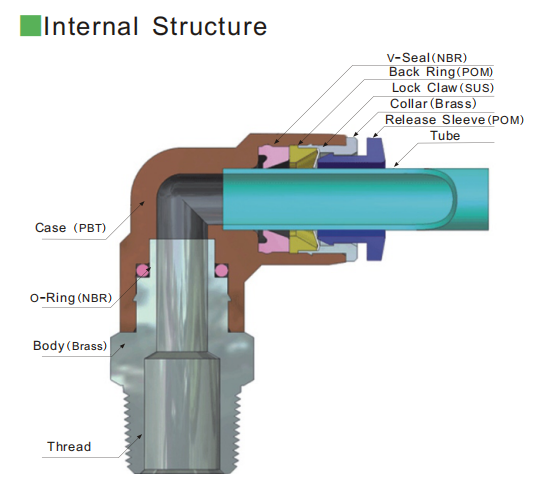 Internal Structure

V-Seal(NBR)
Back Ring(POM)
Lock Claw(SUS)
Collar(Brass)
Release Sleeve(POM)
Tube
Case (PBT)
O-Ring(NBR)
Body(Brass)
Thread